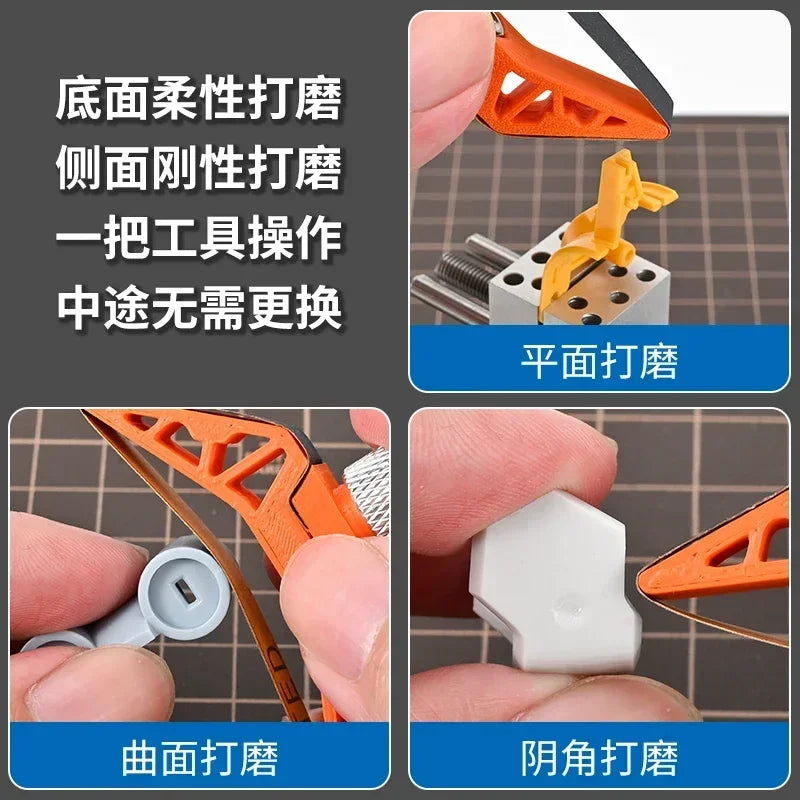 底面柔性打磨
侧面刚性打磨
一把工具操作
中途无需更换

平面打磨

曲面打磨

阴角打磨