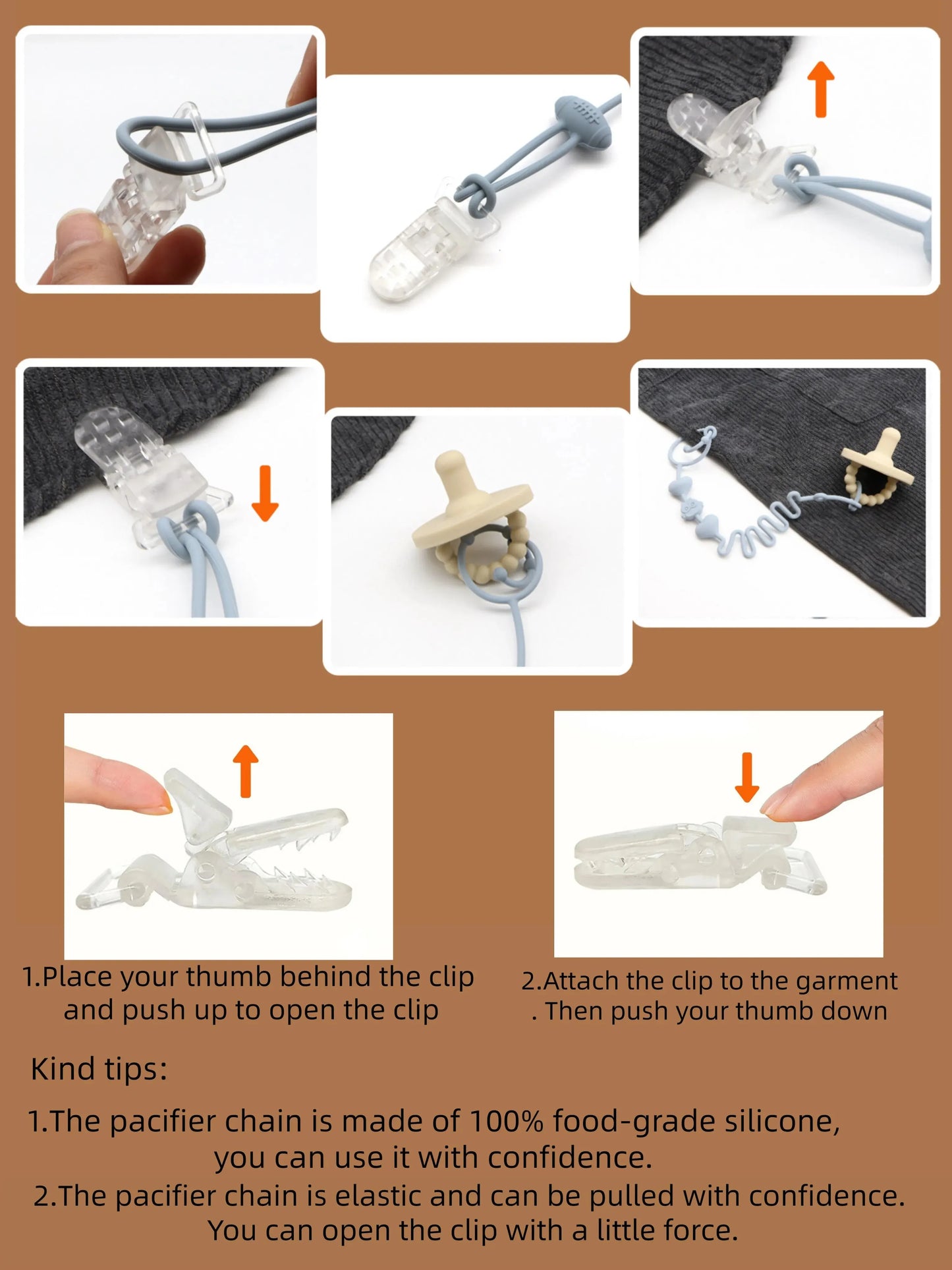 1.Place your thumb behind the clip and push up to open the clip

2.Attach the clip to the garment . Then push your thumb down

Kind tips:

1.The pacifier chain is made of 100% food-grade silicone, you can use it with confidence.
2.The pacifier chain is elastic and can be pulled with confidence. You can open the clip with a little force.