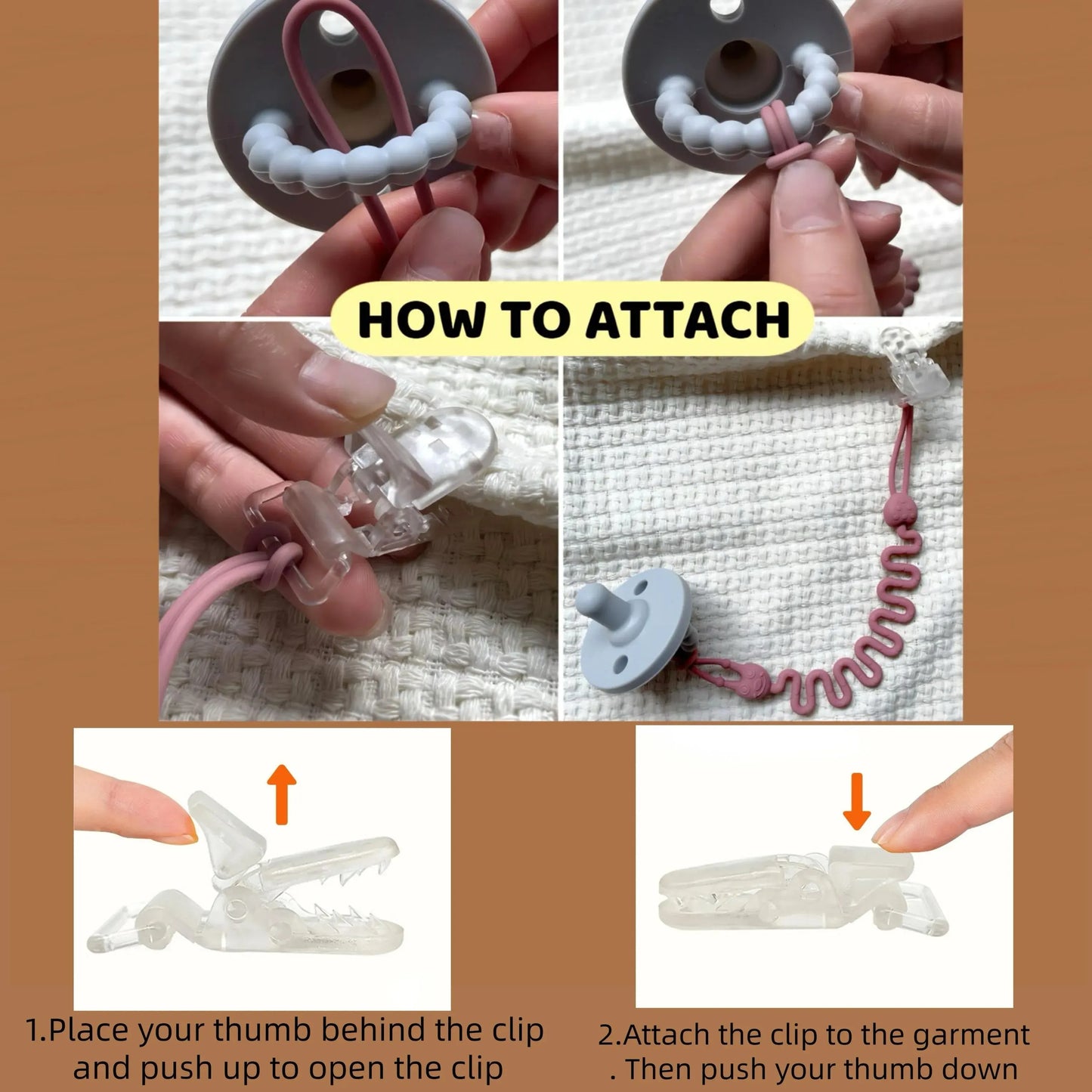 HOW TO ATTACH

1.Place your thumb behind the clip and push up to open the clip

2.Attach the clip to the garment . Then push your thumb down