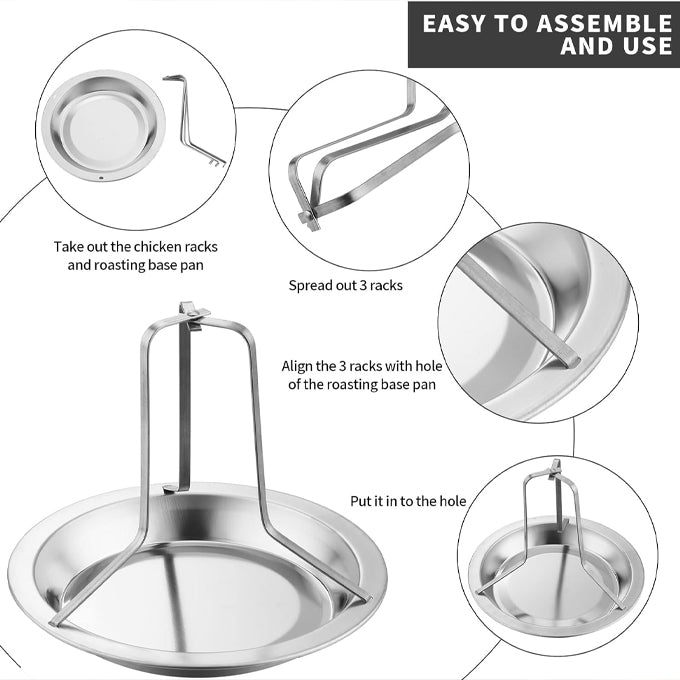 EASY TO ASSEMBLE AND USE

Take out the chicken racks and roasting base pan

Spread out 3 racks

Align the 3 racks with hole of the roasting base pan

Put it in to the hole