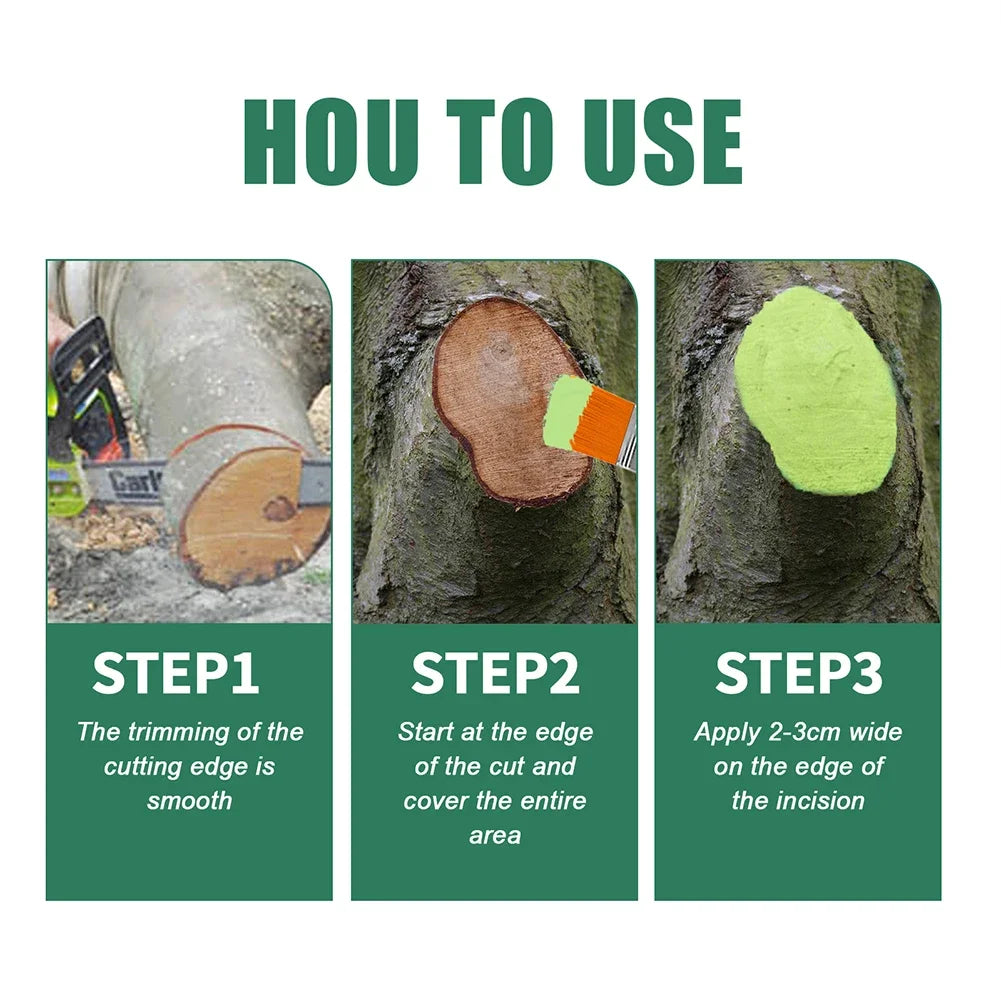 HOU TO USE

Carl

STEP1
The trimming of the cutting edge is smooth

STEP2
Start at the edge of the cut and cover the entire area

STEP3
Apply 2-3cm wide on the edge of the incision