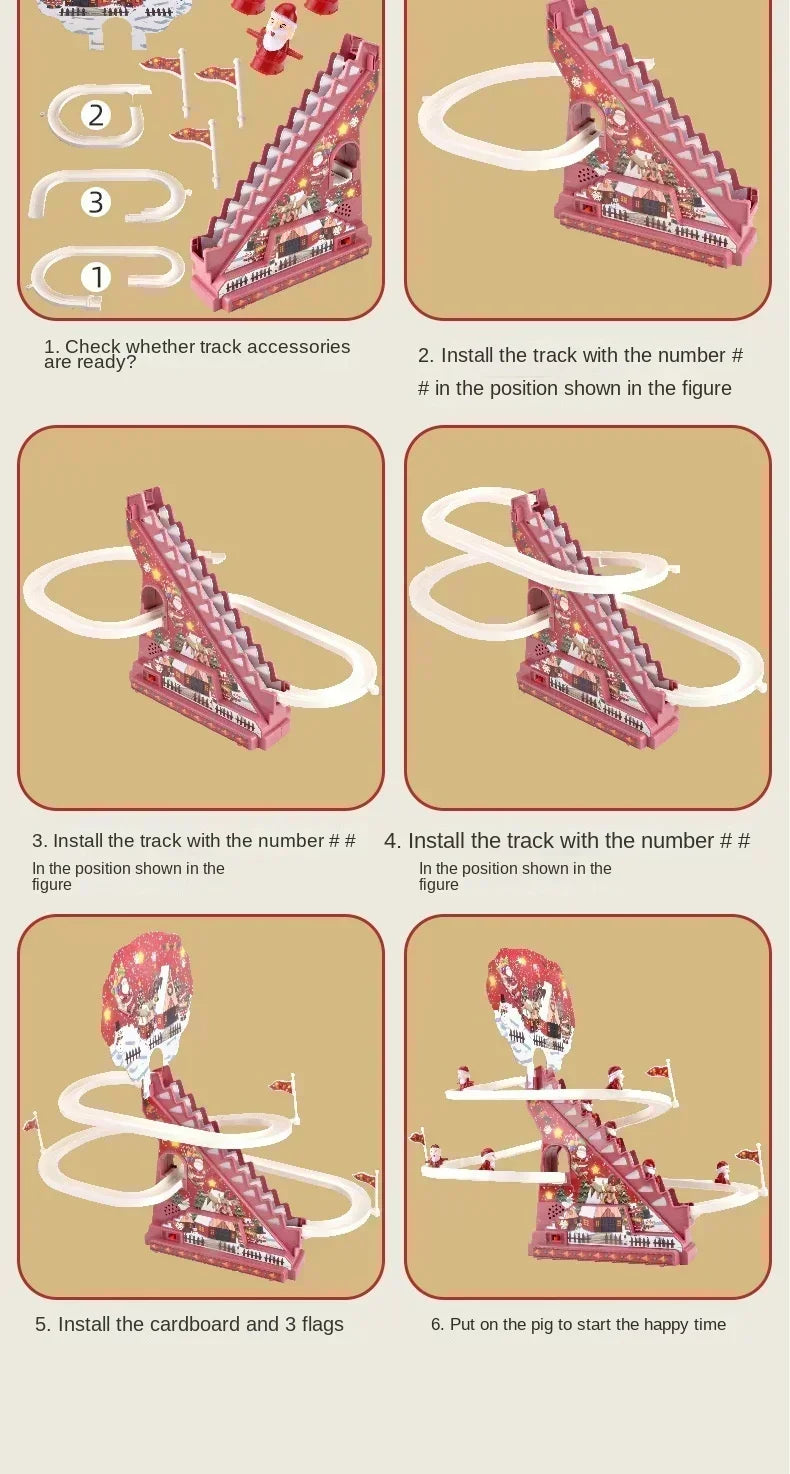 2

3

1

1. Check whether track accessories are ready?

2. Install the track with the number # # in the position shown in the figure

3. Install the track with the number # #
In the position shown in the figure

4. Install the track with the number # #
In the position shown in the figure

5. Install the cardboard and 3 flags

6. Put on the pig to start the happy time