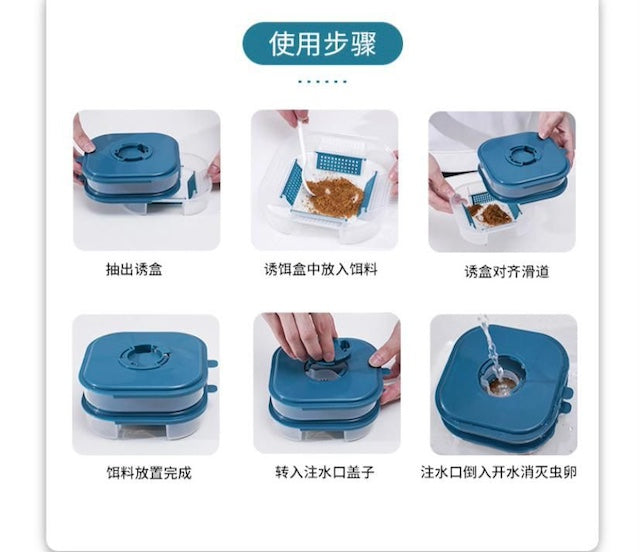 使用步骤

抽出诱盒

诱饵盒中放入饵料

诱盒对齐滑道

饵料放置完成

转入注水口盖子

注水口倒入开水消灭虫卵