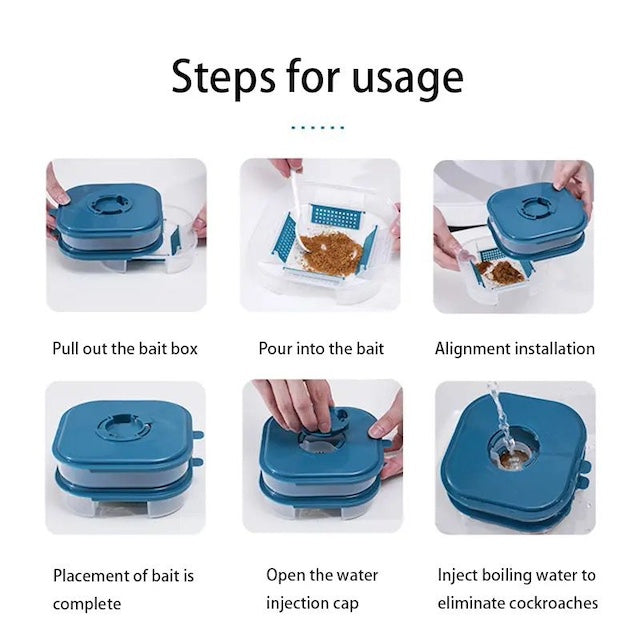 Steps for usage

Pull out the bait box

Pour into the bait

Alignment installation

Placement of bait is complete

Open the water injection cap

Inject boiling water to eliminate cockroaches