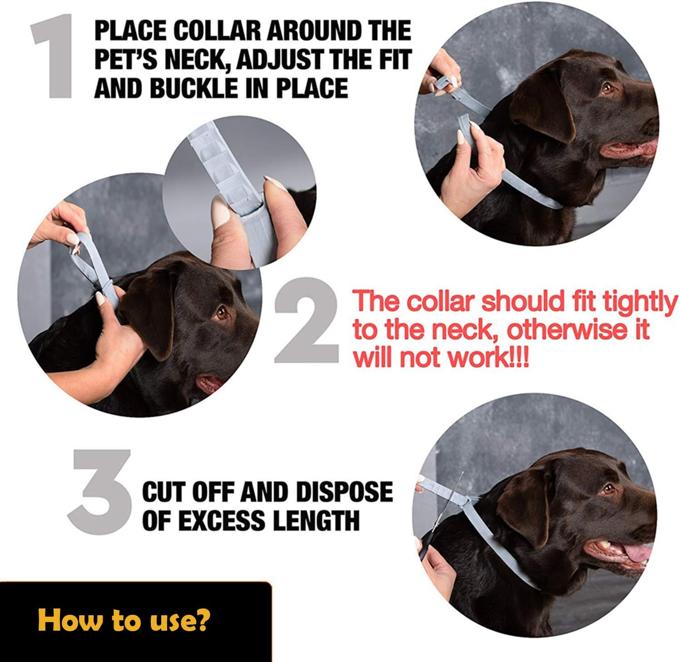 1 PLACE COLLAR AROUND THE PET'S NECK, ADJUST THE FIT AND BUCKLE IN PLACE

2 The collar should fit tightly to the neck, otherwise it will not work!!!

3 CUT OFF AND DISPOSE OF EXCESS LENGTH

How to use?